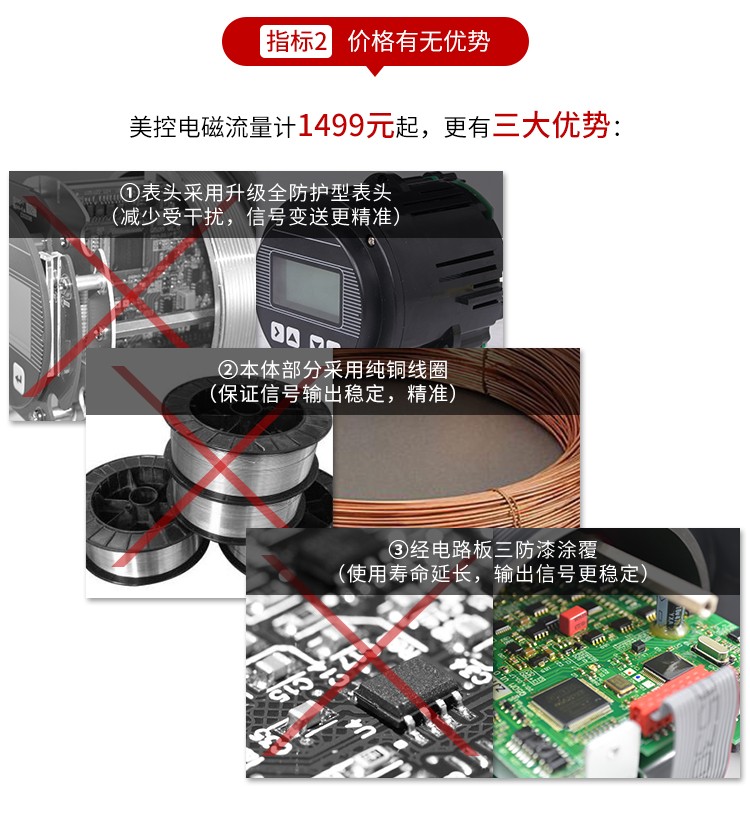 指标2 价格有无优势

美控电磁流量计1499元起，更有三大优势：

①表头采用升级全防护型表头
（减少受干扰，信号变送更精准）

②本体部分采用纯铜线圈
（保证信号输出稳定，精准）

③经电路板三防漆涂覆
（使用寿命延长，输出信号更稳定）